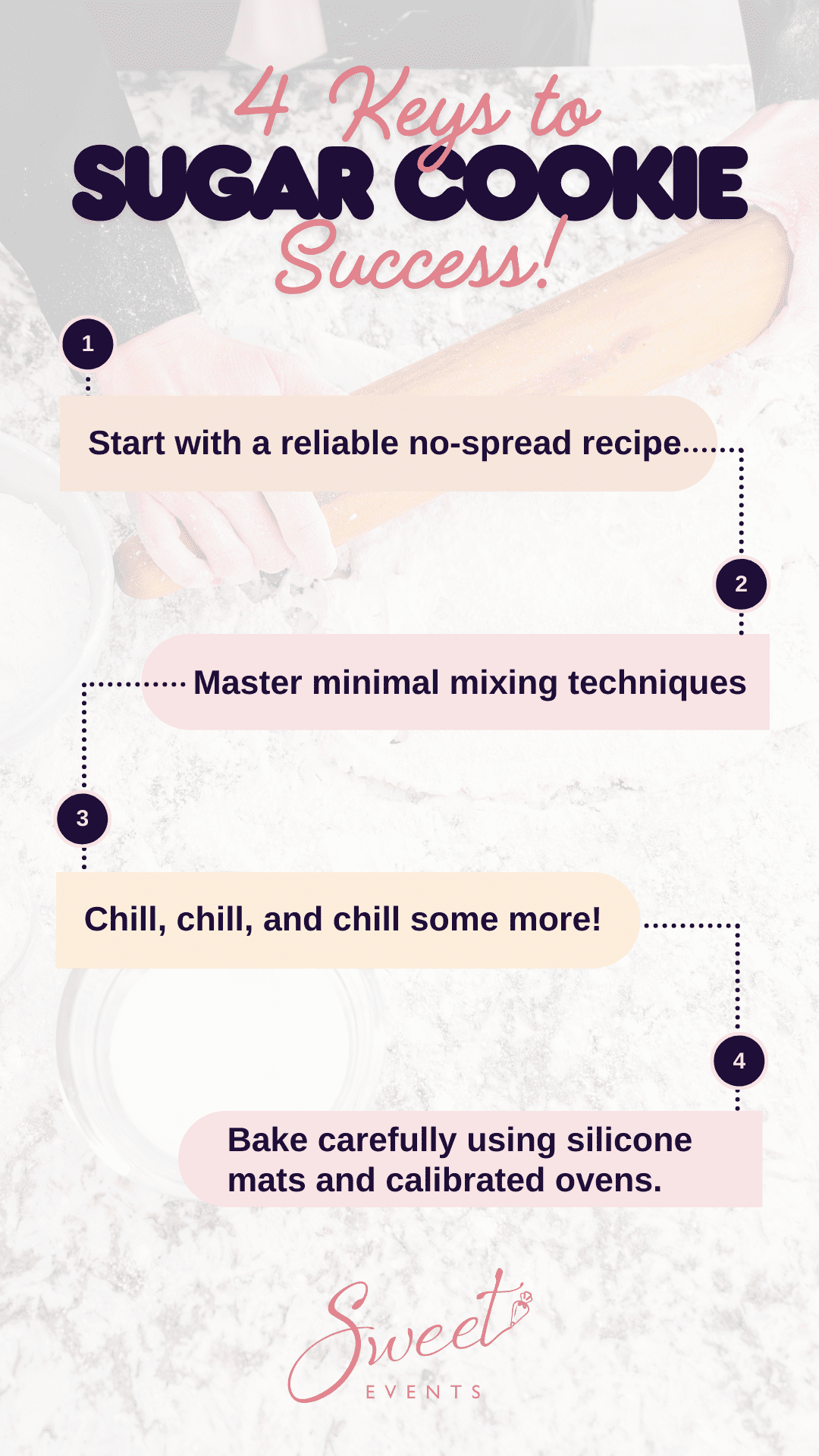 4 Keys to
SUGAR COOKIE
Success!

1
Start with a reliable no-spread recipe

2
Master minimal mixing techniques

3
Chill, chill, and chill some more!

4
Bake carefully using silicone mats and calibrated ovens.

Sweet
EVENTS